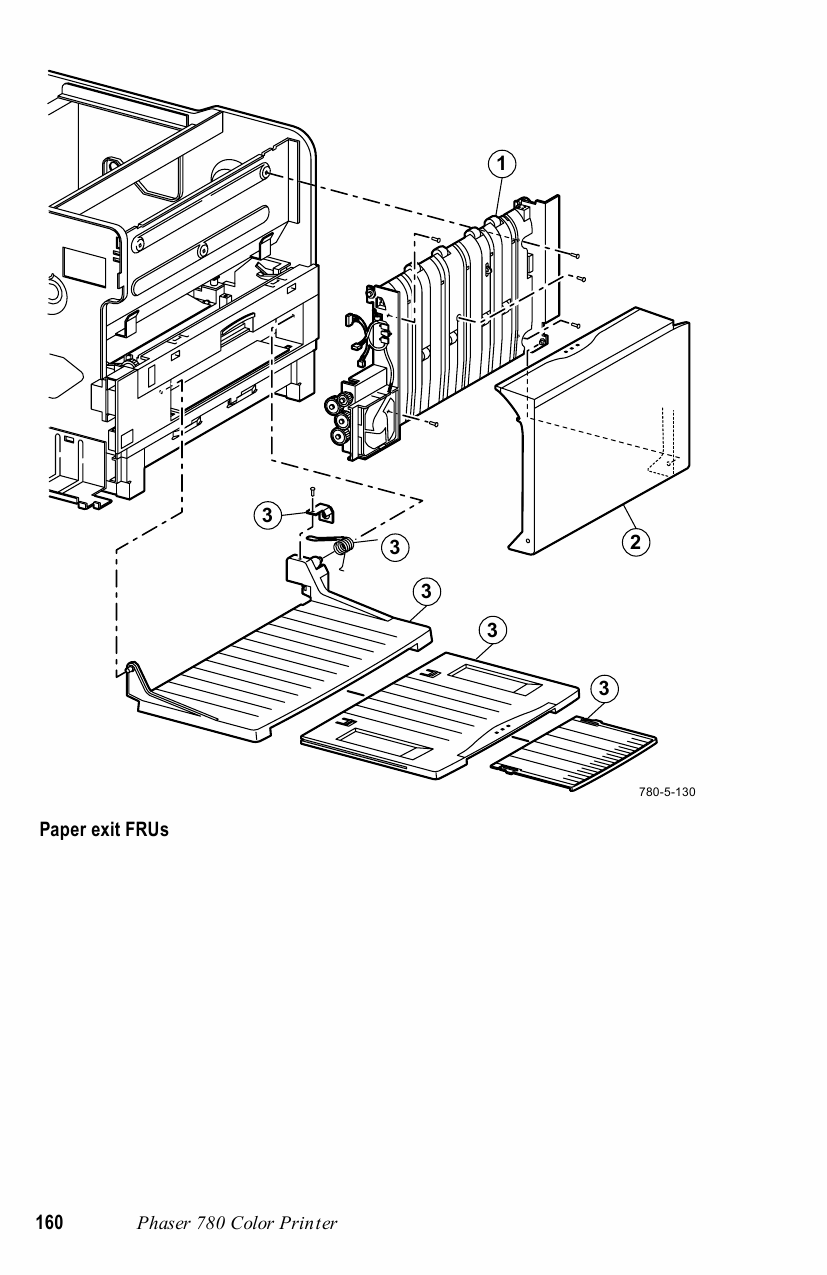 1

3

3

2

3

3

3

780-5-130

Paper exit FRUs

160 Phaser 780 Color Printer